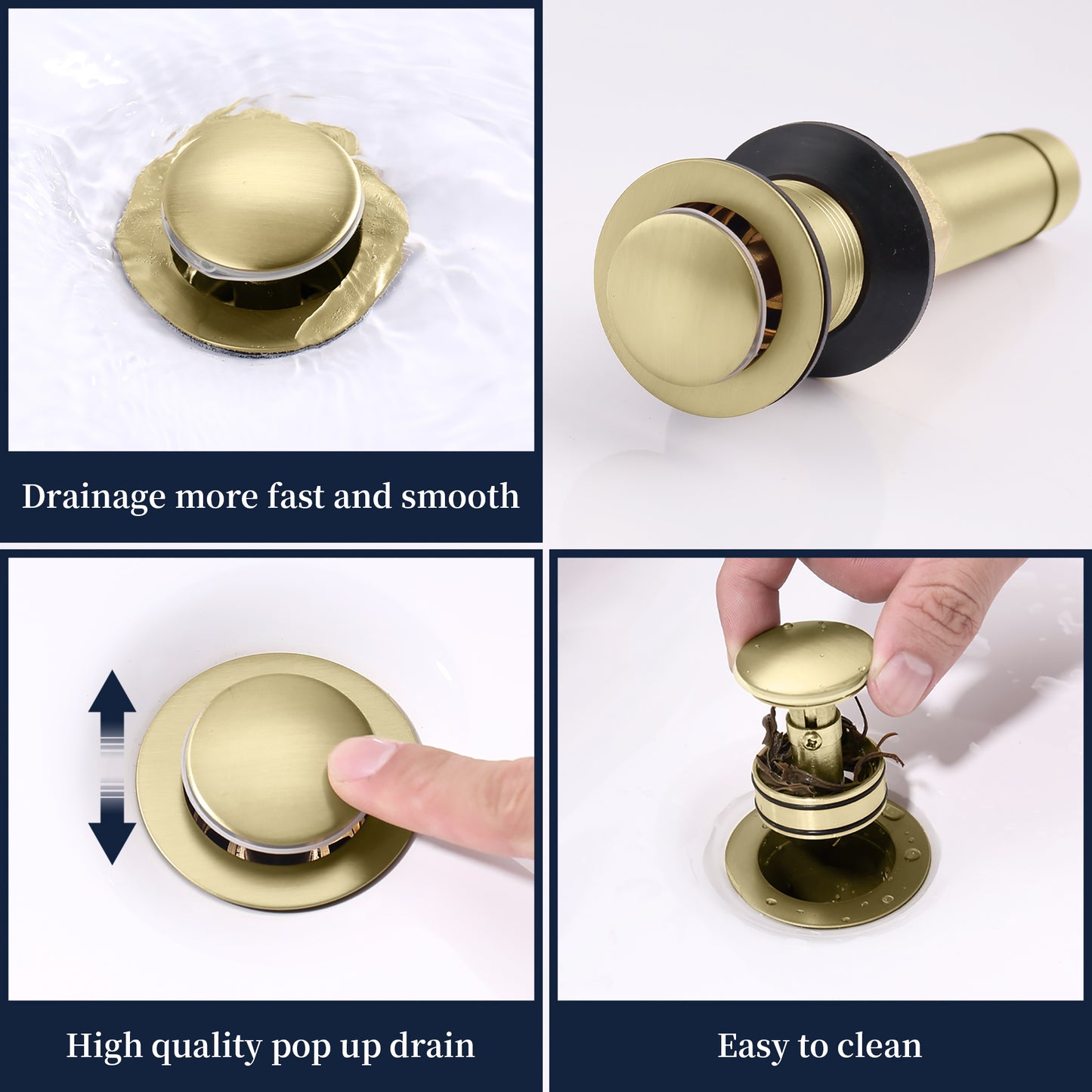 Drainage more fast and smooth

High quality pop up drain

Easy to clean