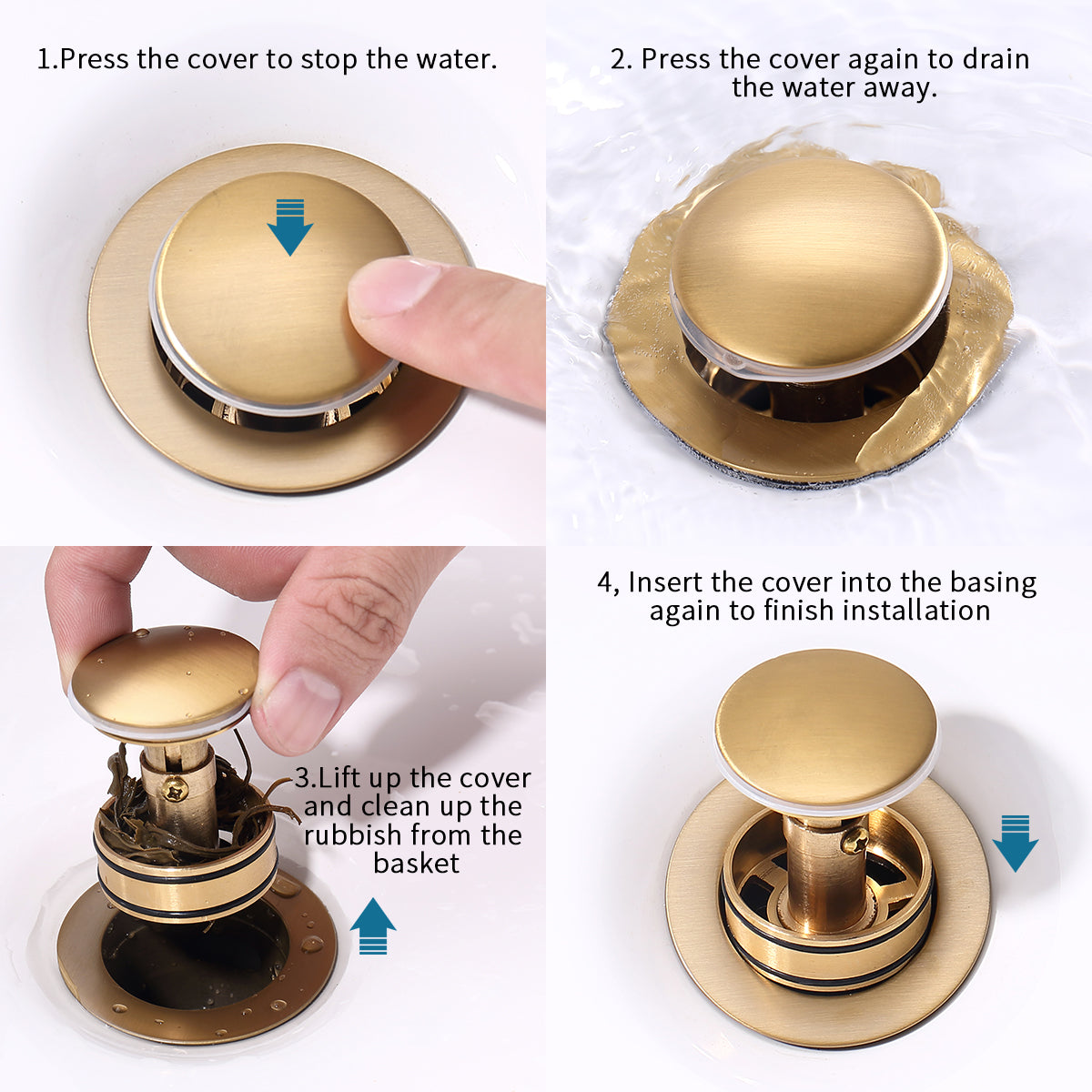 1.Press the cover to stop the water.

2. Press the cover again to drain the water away.

3.Lift up the cover and clean up the rubbish from the basket

4, Insert the cover into the basing again to finish installation