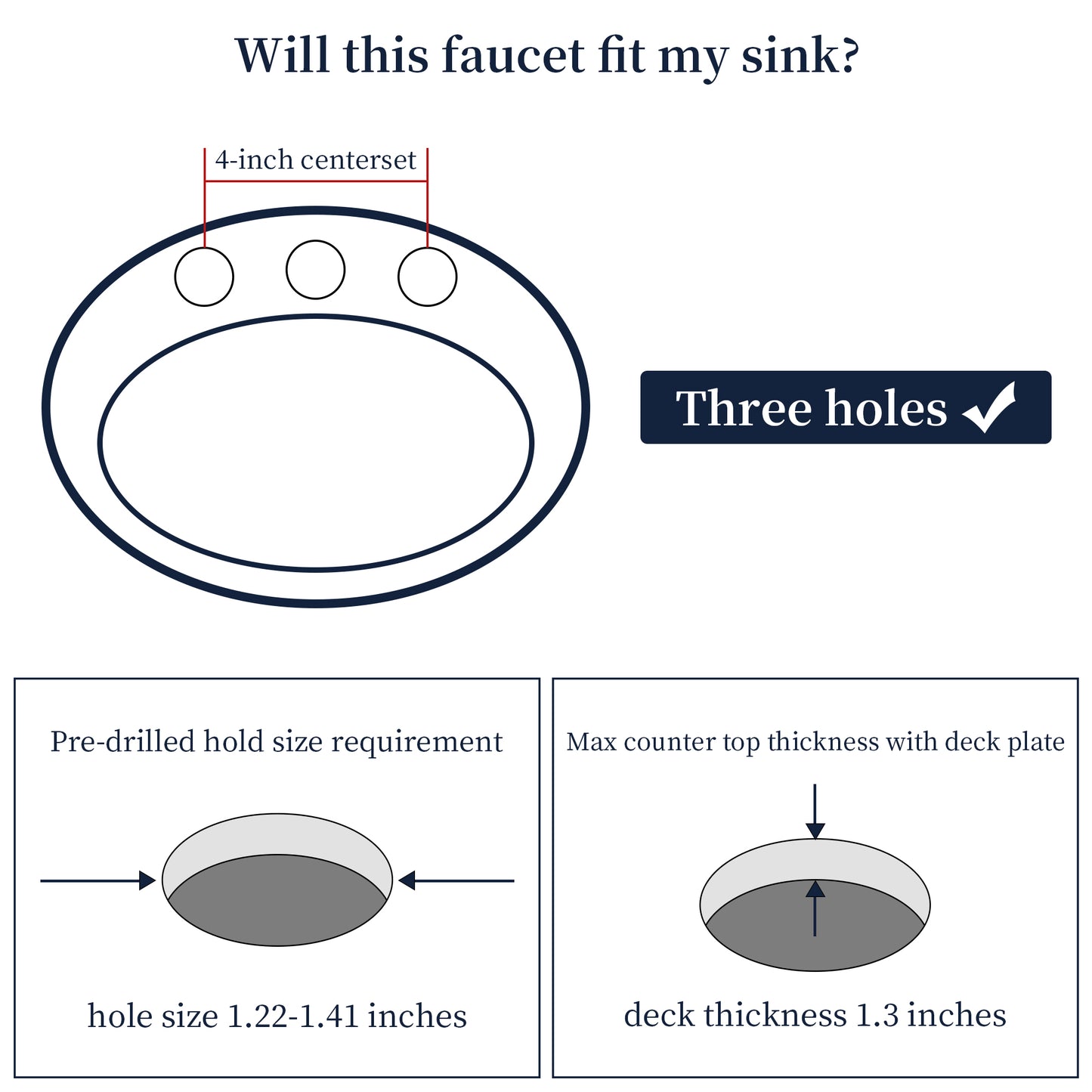 Will this faucet fit my sink?

4-inch centerset

Three holes ✓

Pre-drilled hold size requirement

hole size 1.22-1.41 inches

Max counter top thickness with deck plate

deck thickness 1.3 inches