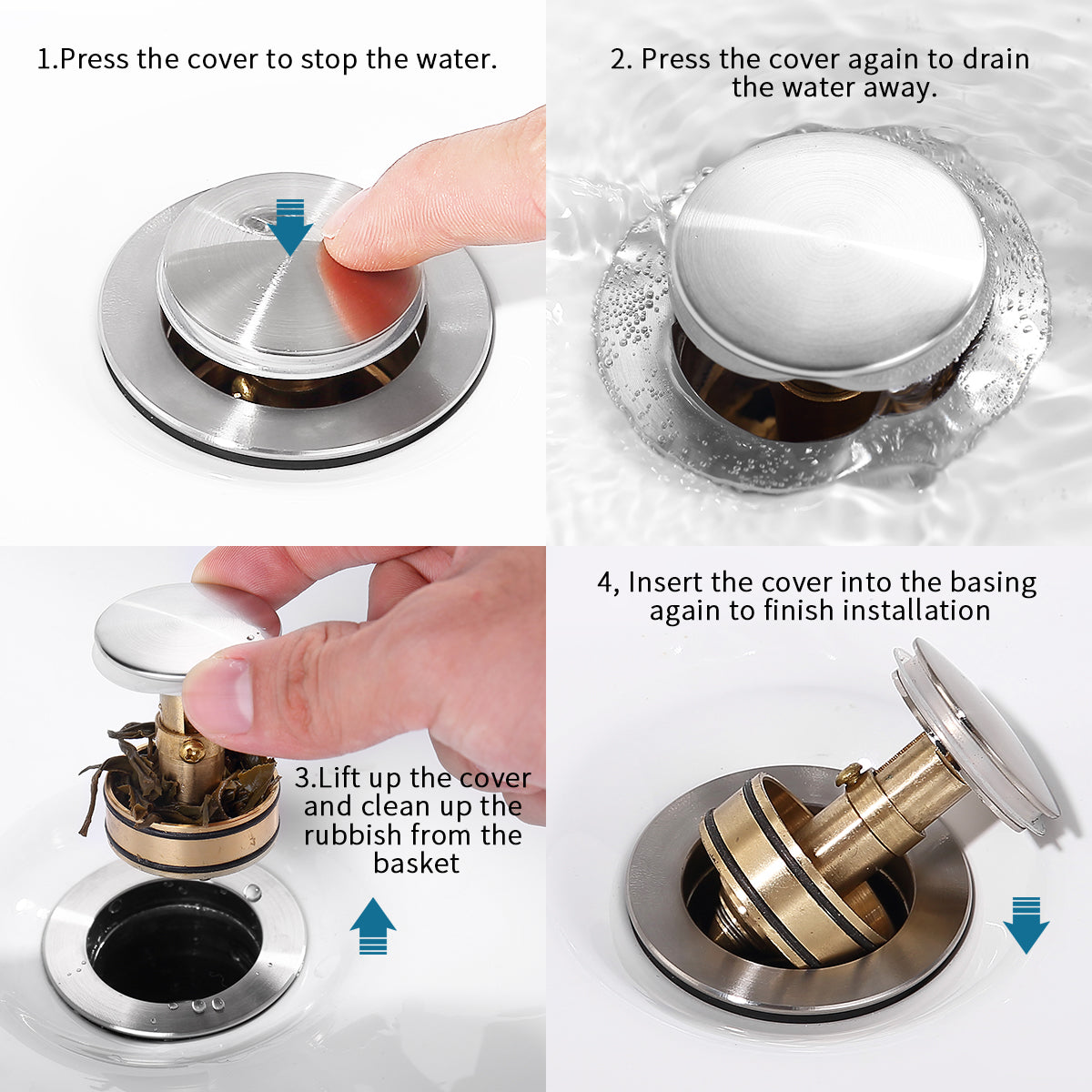 1.Press the cover to stop the water.

2. Press the cover again to drain the water away.

3.Lift up the cover and clean up the rubbish from the basket

4, Insert the cover into the basing again to finish installation