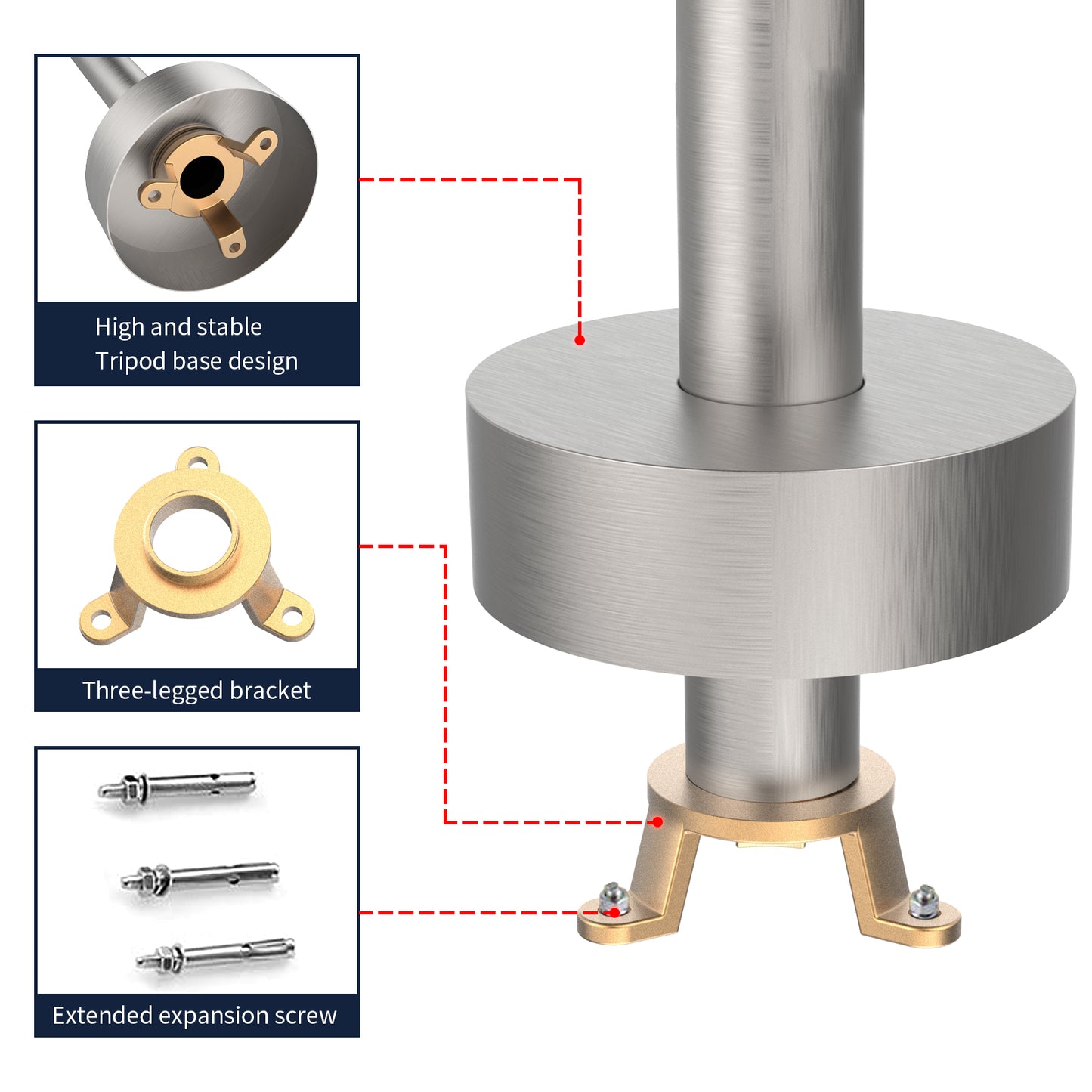 High and stable
Tripod base design

Three-legged bracket

Extended expansion screw