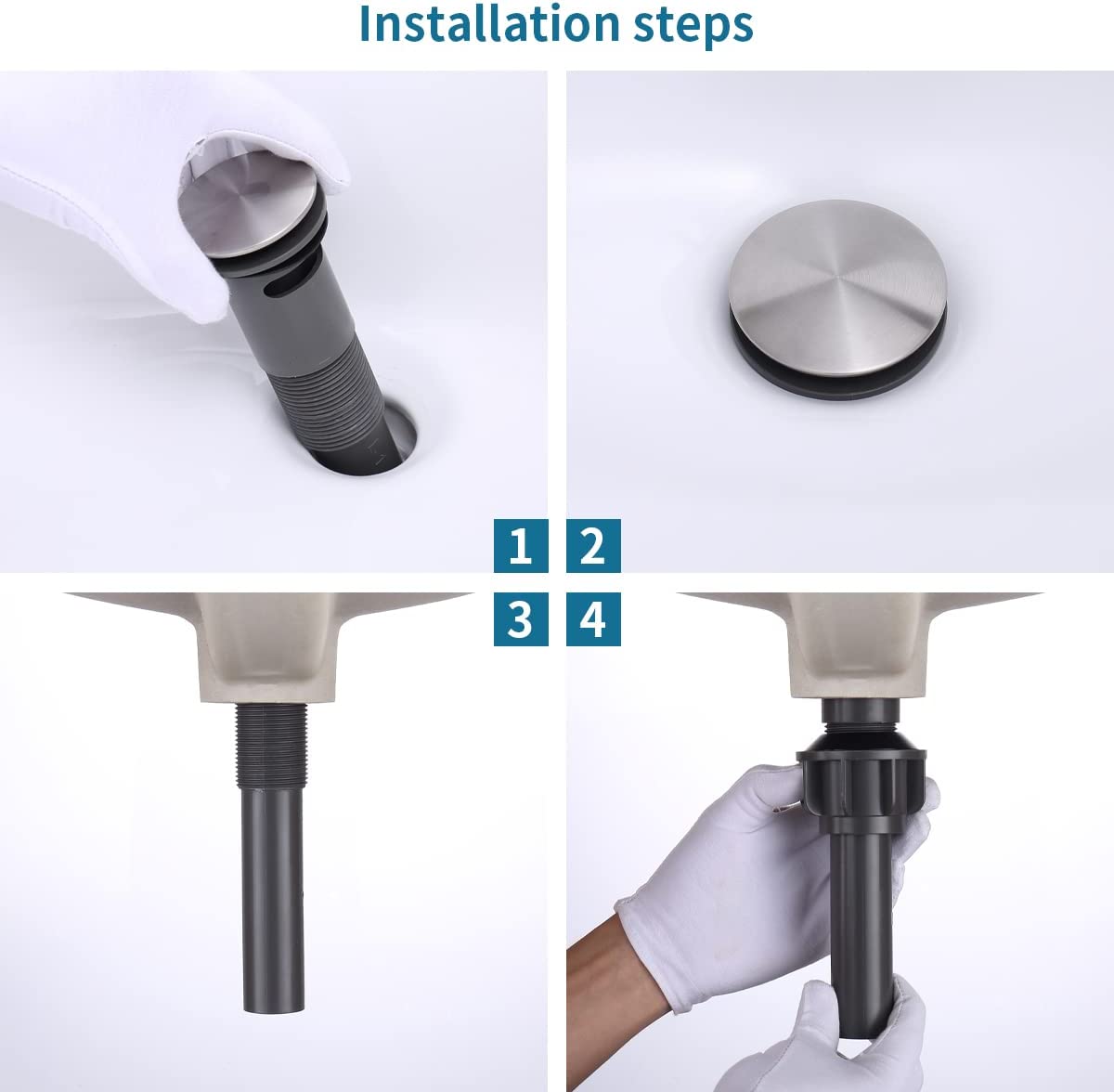 Installation steps

1 2

3 4