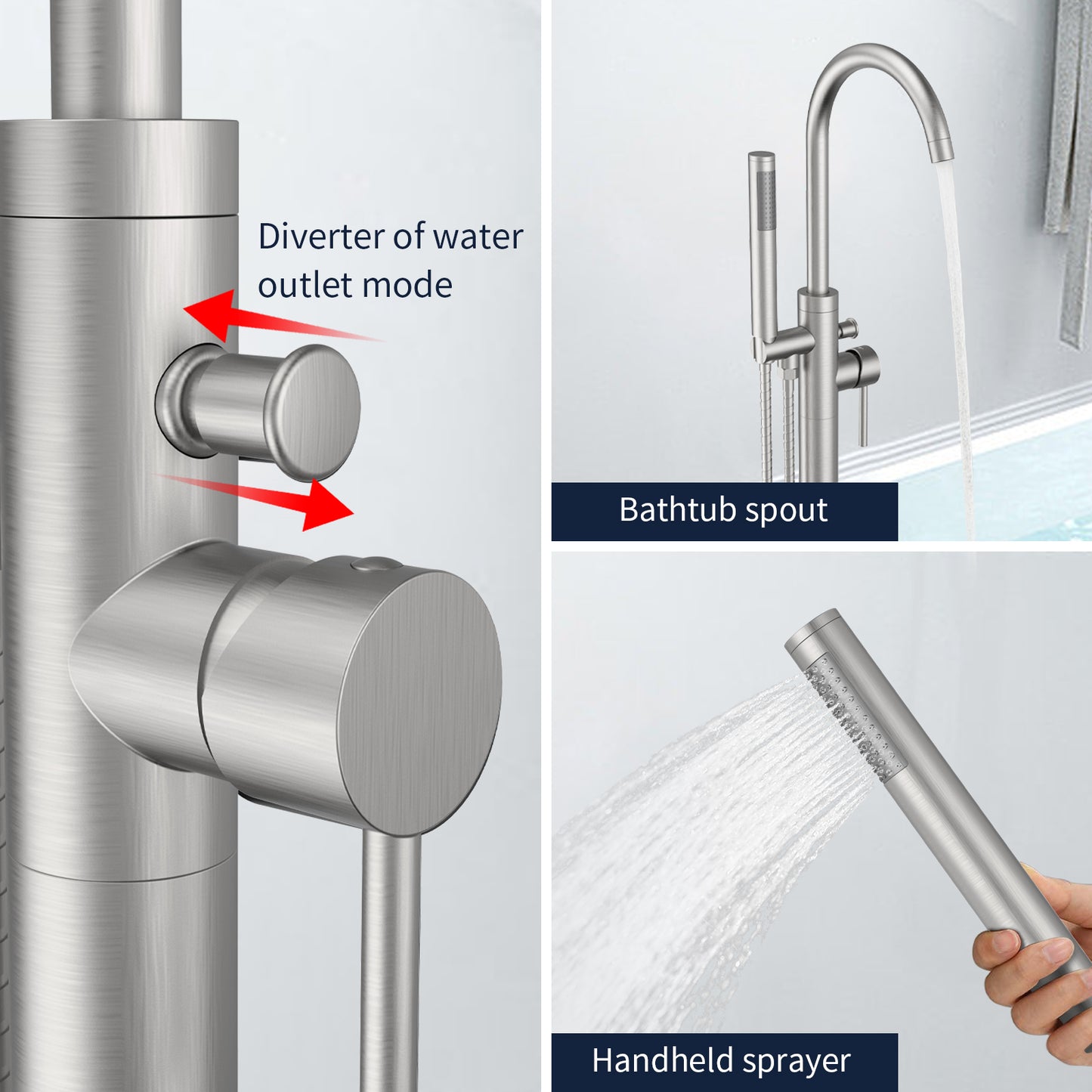 Diverter of water outlet mode

Bathtub spout

Handheld sprayer