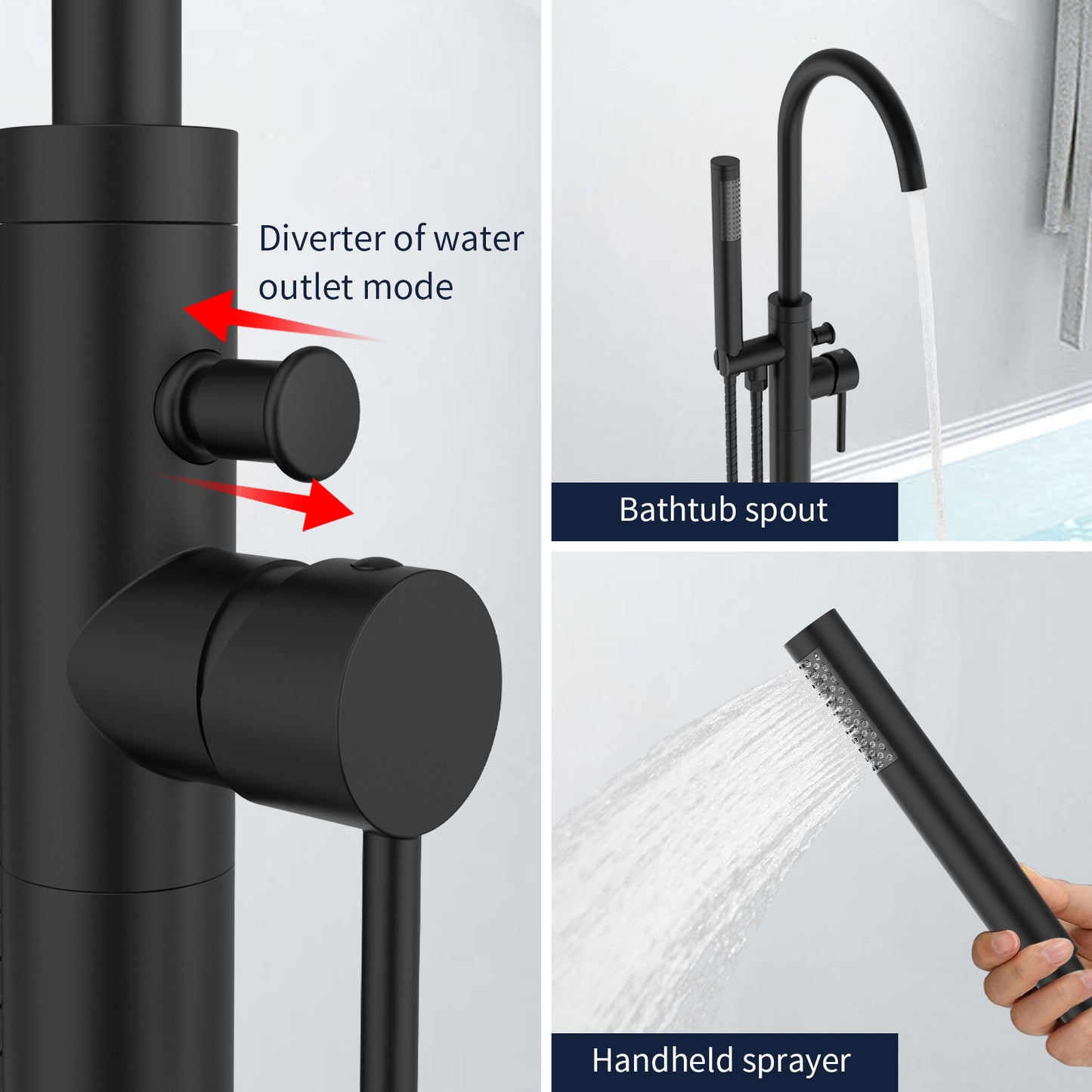 Diverter of water outlet mode

Bathtub spout

Handheld sprayer