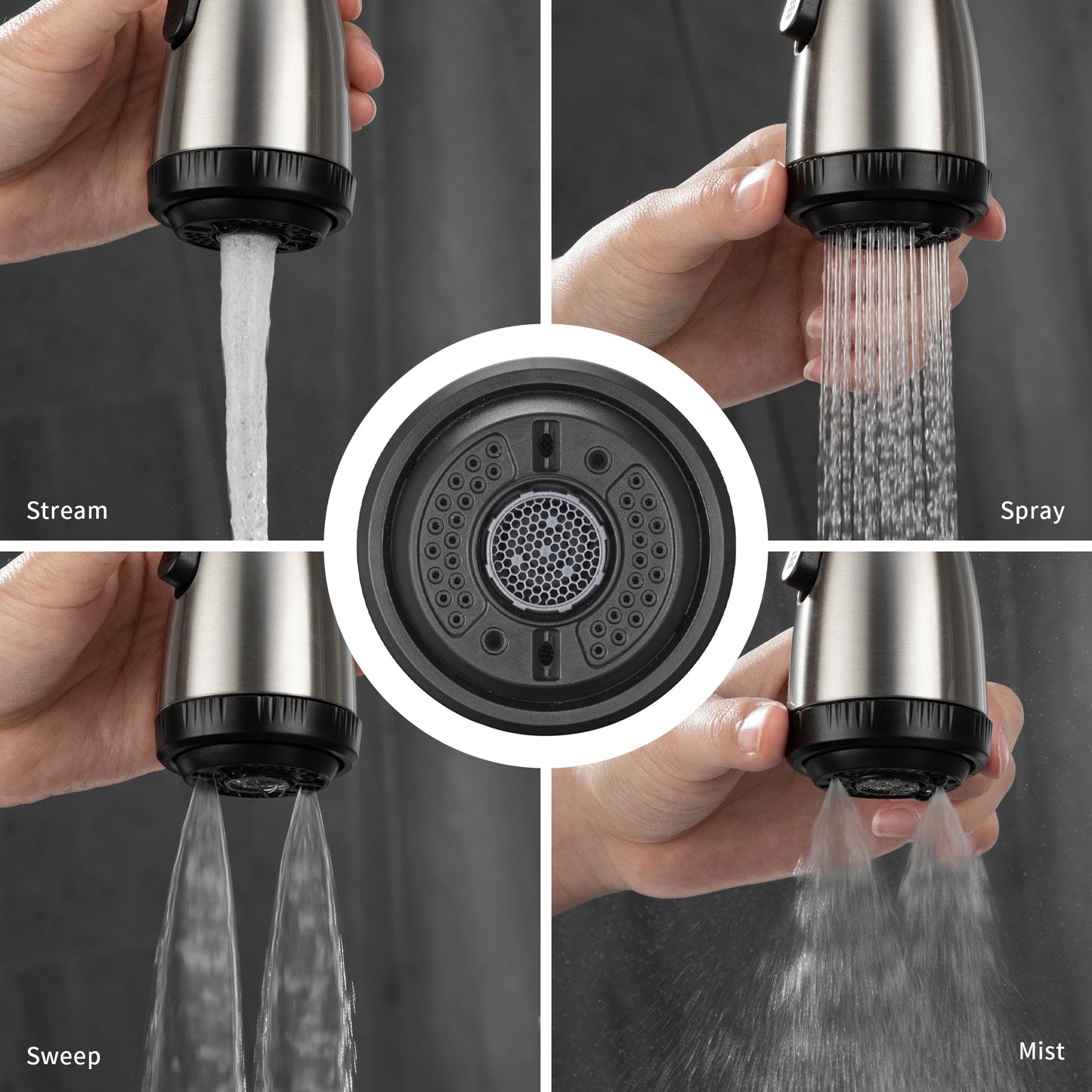 Stream

Spray

Sweep

Mist