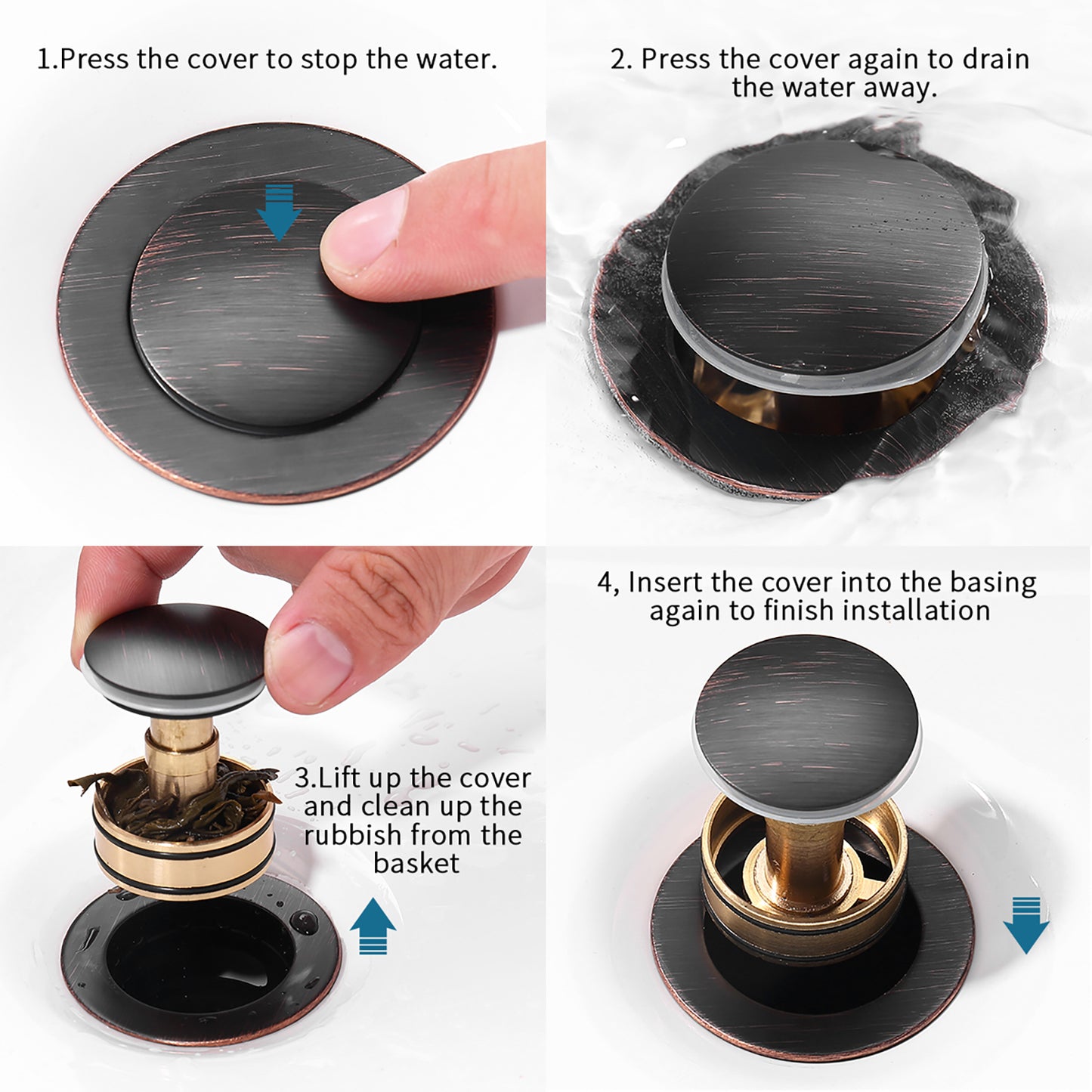 1.Press the cover to stop the water.

2. Press the cover again to drain the water away.

3.Lift up the cover and clean up the rubbish from the basket

4, Insert the cover into the basing again to finish installation